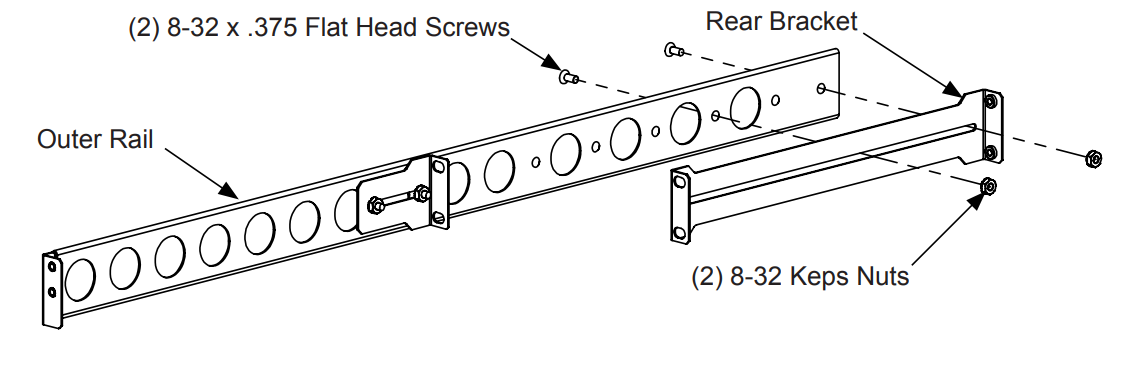 (2) 8-32 x .375 Flat Head Screws

Rear Bracket

Outer Rail

(2) 8-32 Keps Nuts