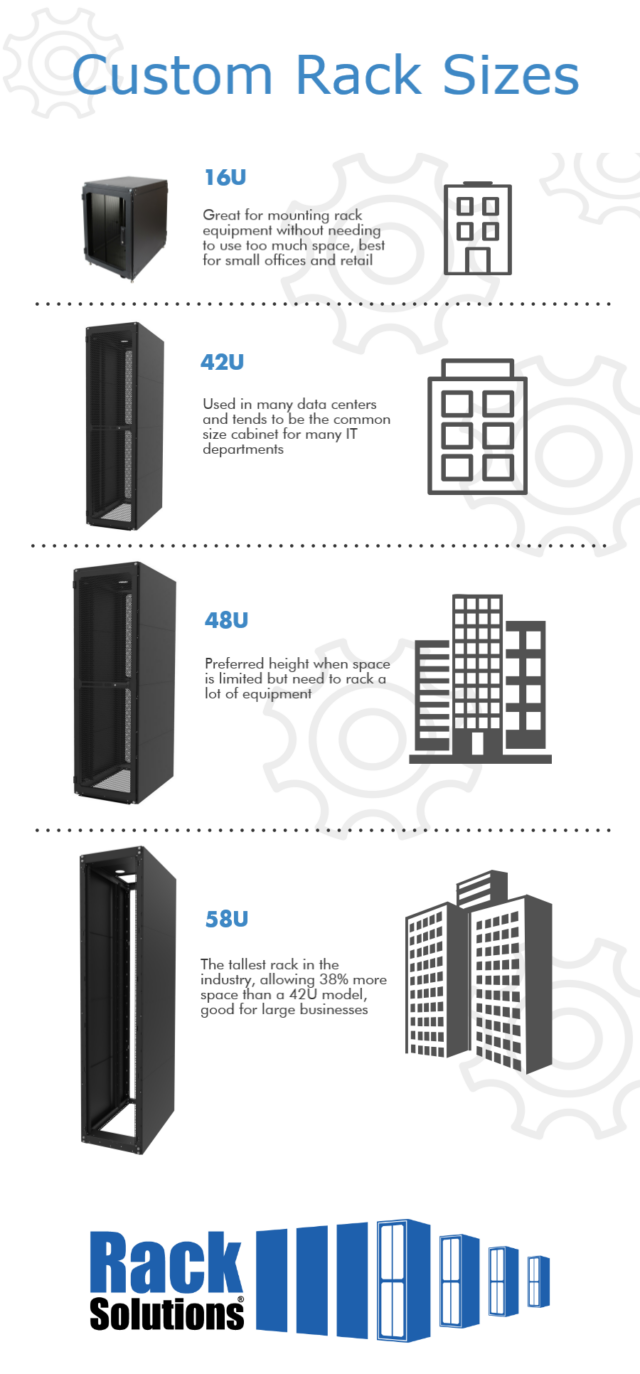 Custom Rack Sizes

16U

Great for mounting rack equipment without needing to use too much space, best for small offices and retail

42U

Used in many data centers and tends to be the common size cabinet for many IT departments

48U

Preferred height when space is limited but need to rack a lot of equipment

58U

The tallest rack in the industry, allowing 38% more space than a 42U model, good for large businesses

Rack Solutions®